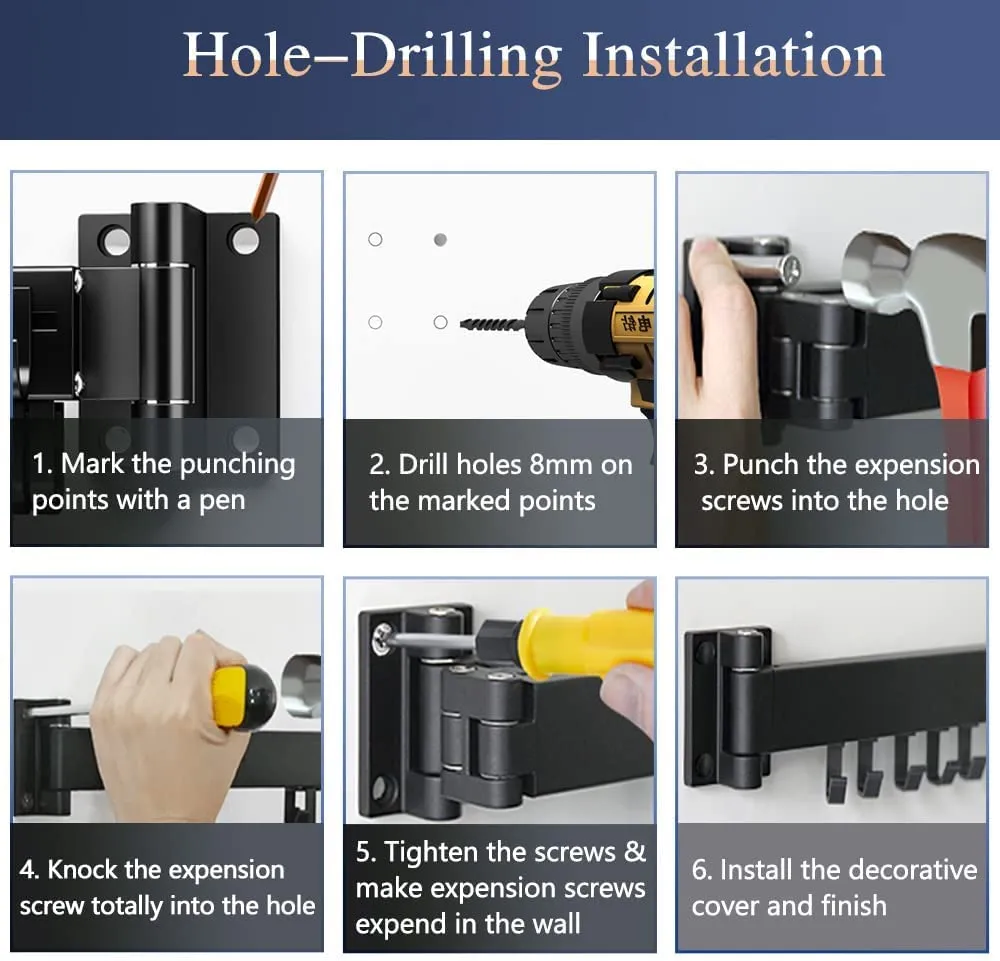 Hole–Drilling Installation

1. Mark the punching points with a pen

2. Drill holes 8mm on the marked points

3. Punch the expension screws into the hole

4. Knock the expension screw totally into the hole

5. Tighten the screws & make expension screws expend in the wall

6. Install the decorative cover and finish